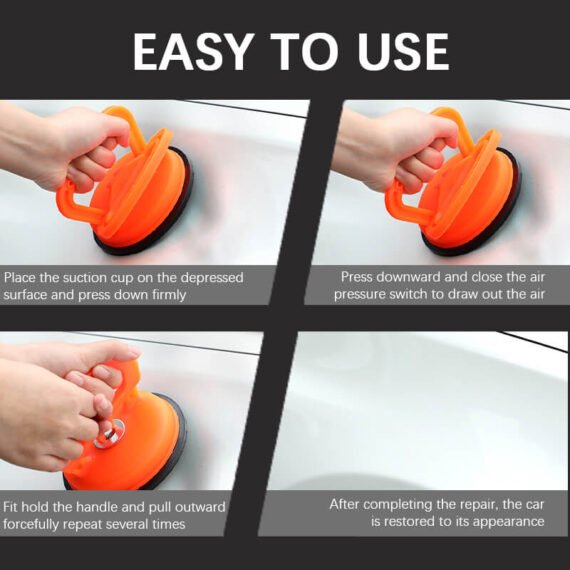 EASY TO USE

Place the suction cup on the depressed surface and press down firmly

Press downward and close the air pressure switch to draw out the air

Fit hold the handle and pull outward forcefully repeat several times

After completing the repair, the car is restored to its appearance